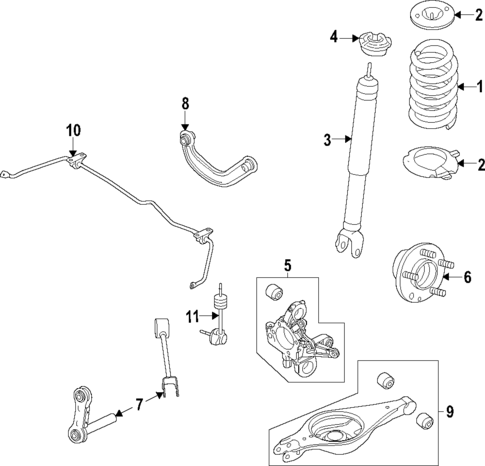 2
4
1
8
10
3
2
5
6
11
7
9