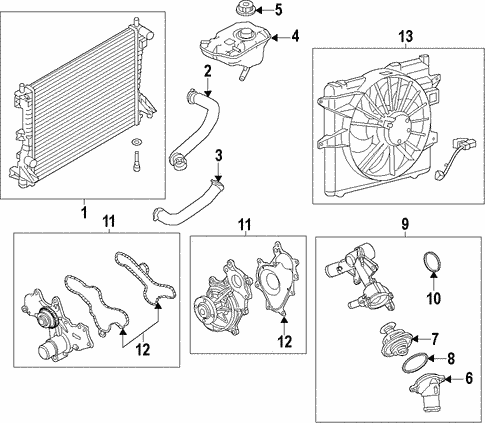 5
4
13
2
3
1
11
11
9
10
12
12
7
8
6