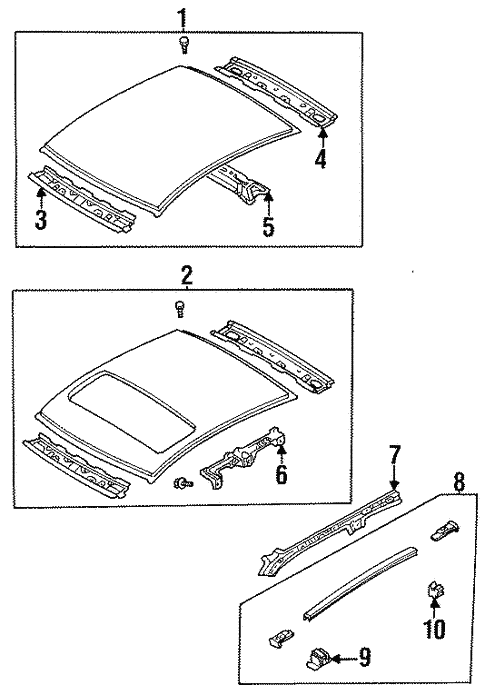 1
4
3
5
2
6
7
8
10
9