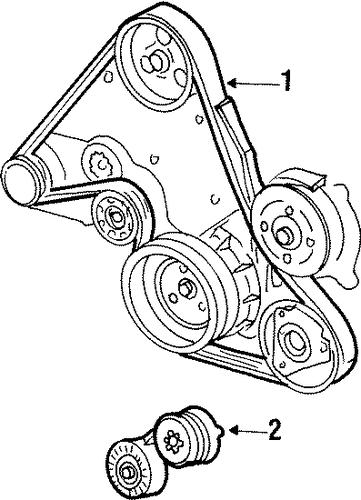 1

2