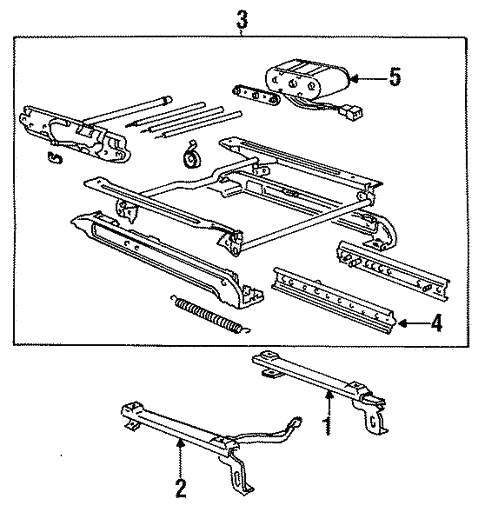 3
5
4
1
2