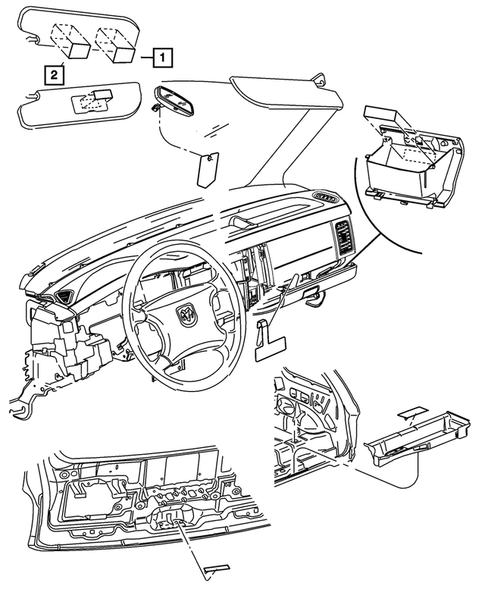 1
2