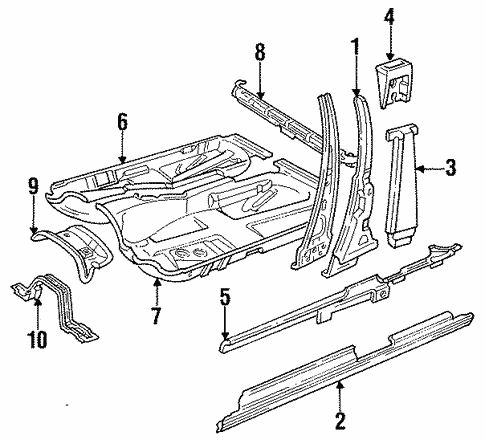 4
8
1
6
3
9
5
7
10
2