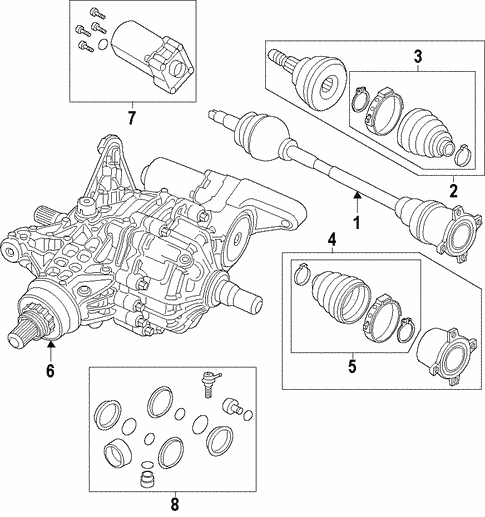 7
3
2
1
4
5
6
8