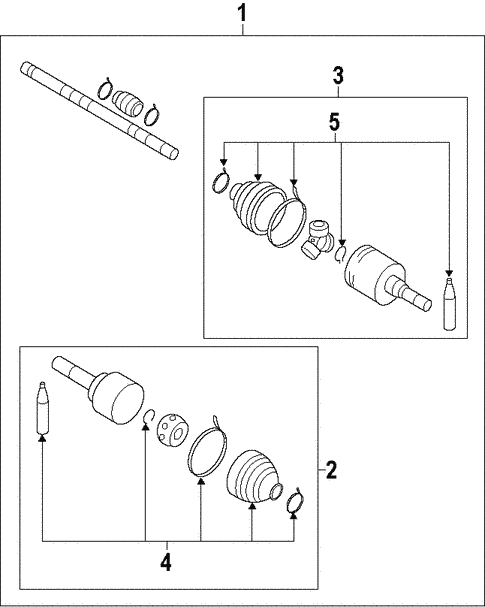 1
3
5
2
4