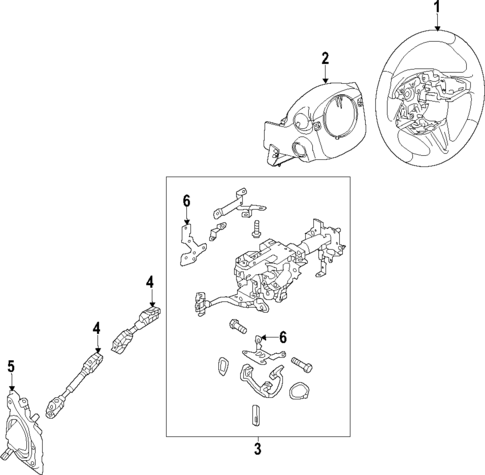 1
2
6
4
4
6
5
3