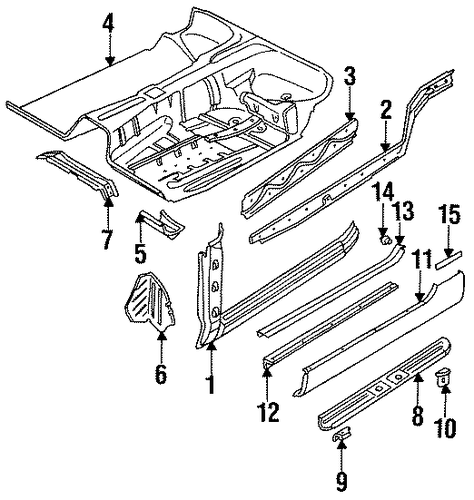 4
3
2
14
13
15
7
5
11
6
1
12
8
10
9