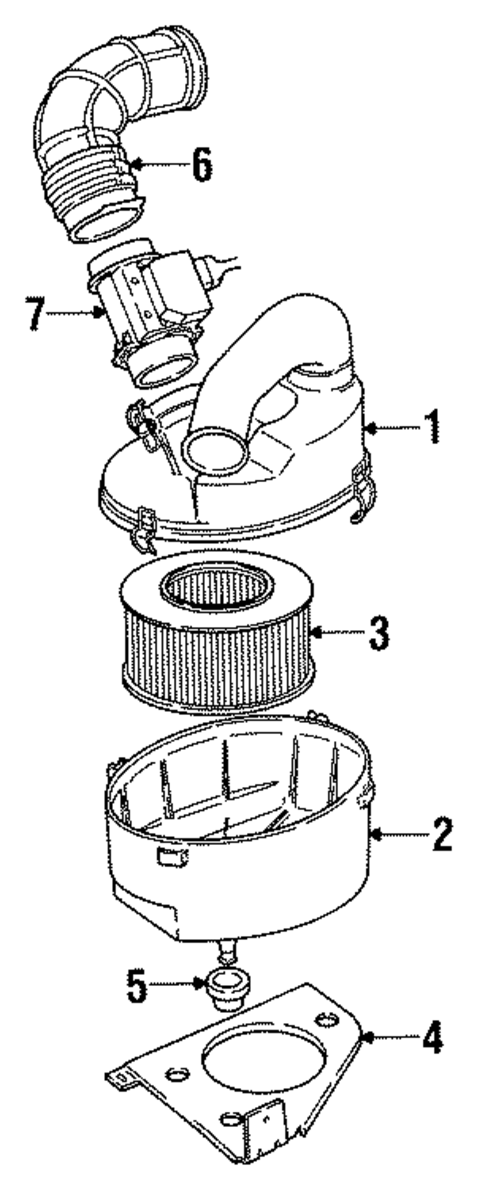 6
7
1
3
2
5
4