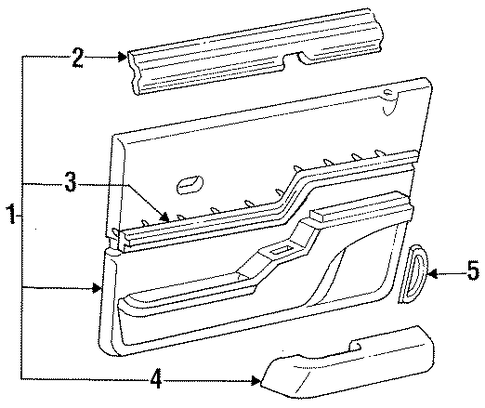 2
3
1
5
4