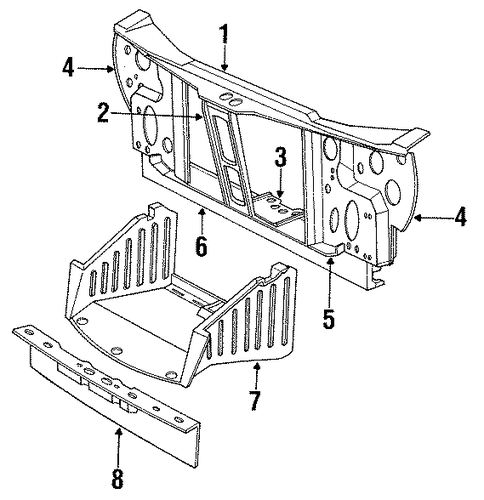 1
4
2
3
4
6
5
7
8