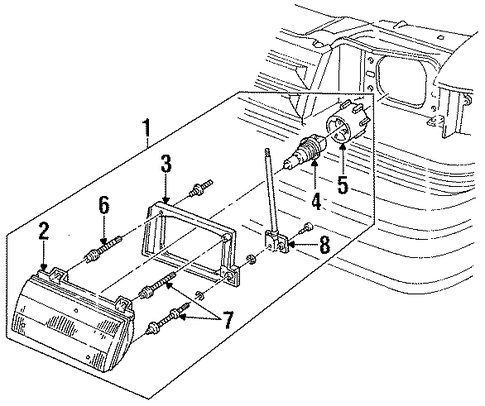 1
3
6
2
4
5
8
7