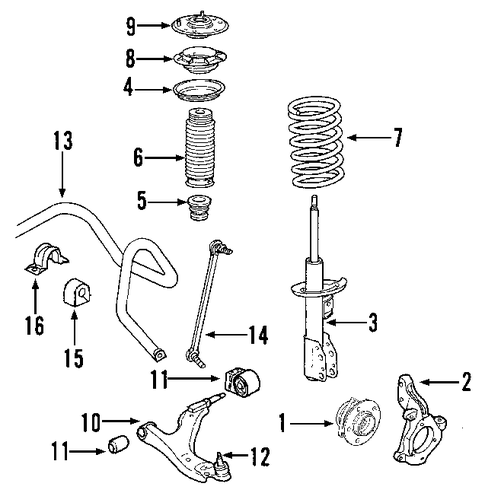 9
8
4
13
6
7
5
16
15
14
3
11
2
10
1
11
12