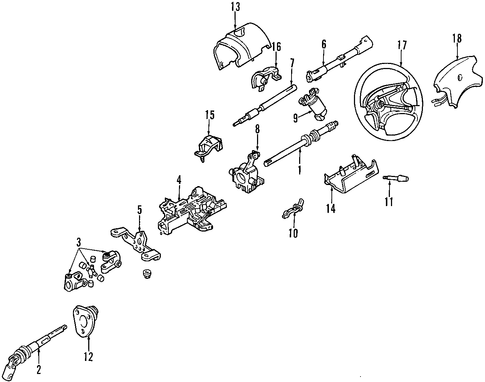 13
16
6
17
18
7
15
9
8
1
4
14
11
5
10
3
12
2