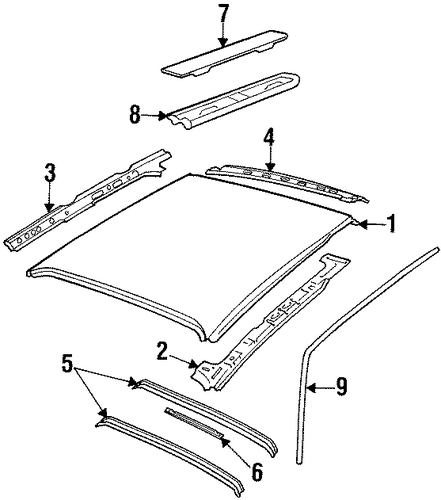 7
8
4
3
1
2
5
9
6