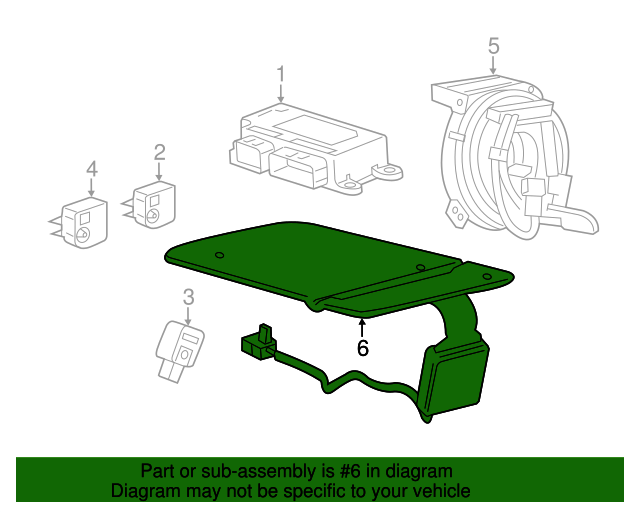 5
1
2
4
3
6

Part or sub-assembly is #6 in diagram
Diagram may not be specific to your vehicle