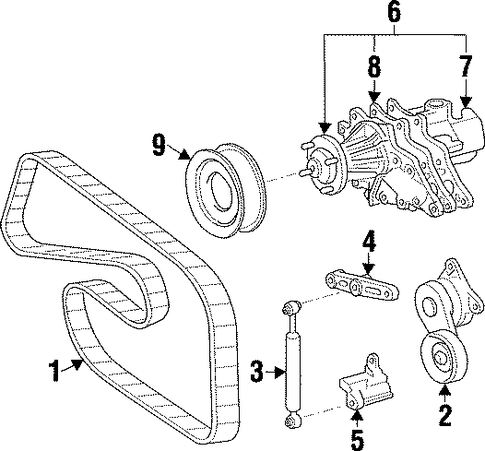 6
8
7
9
4
1
3
2
5