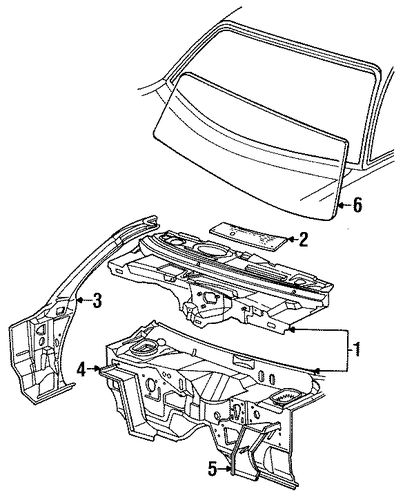 6
2
3
1
4
5