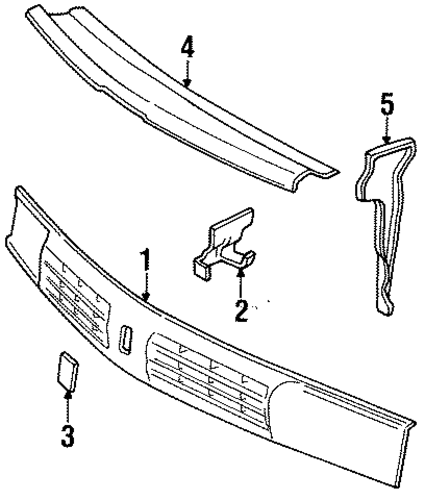 4
5
1
2
3