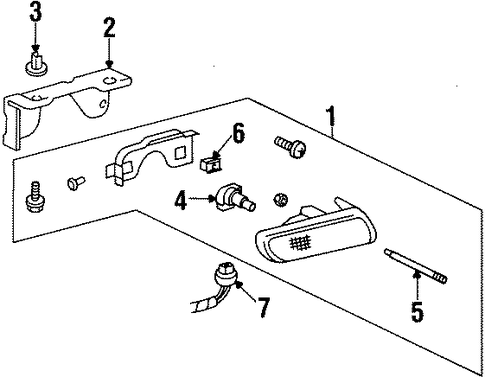 3
2
1
6
4
7
5