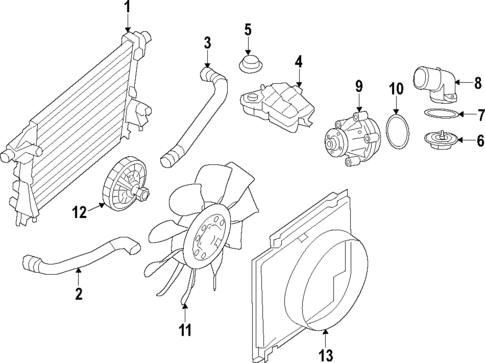 1
3
5
4
9
10
8
7
6
12
2
11
13