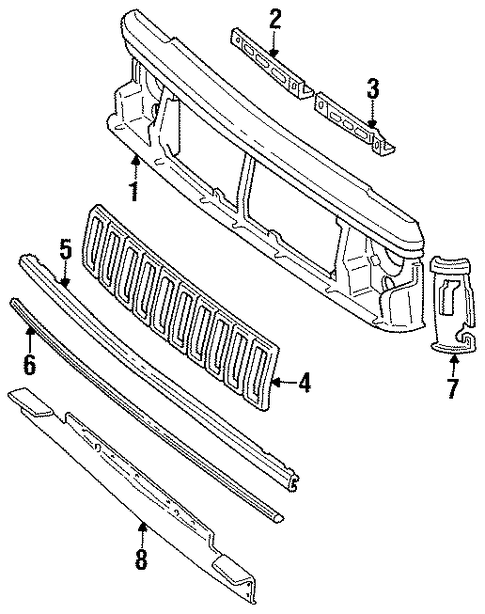 2
3
1
5
6
4
7
8