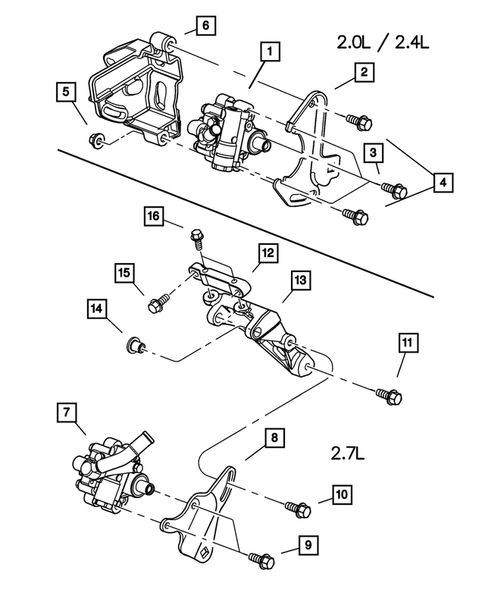 6
2.0L / 2.4L
1
2
5
3
4
16
12
15
13
14
11
7
8
2.7L
10
9