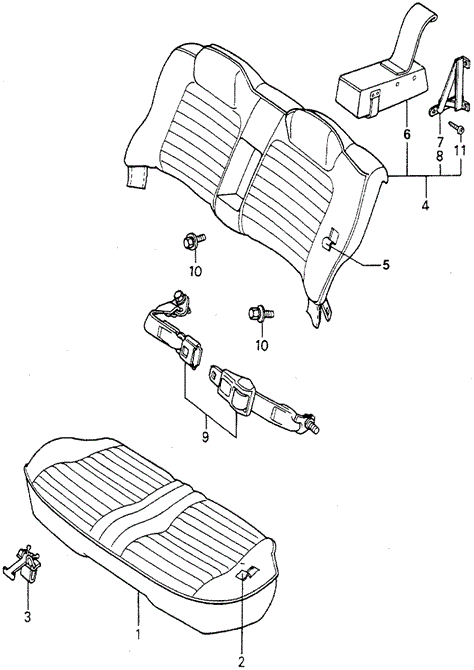 6
7
8
11
4
5
10
10
9
3
1
2