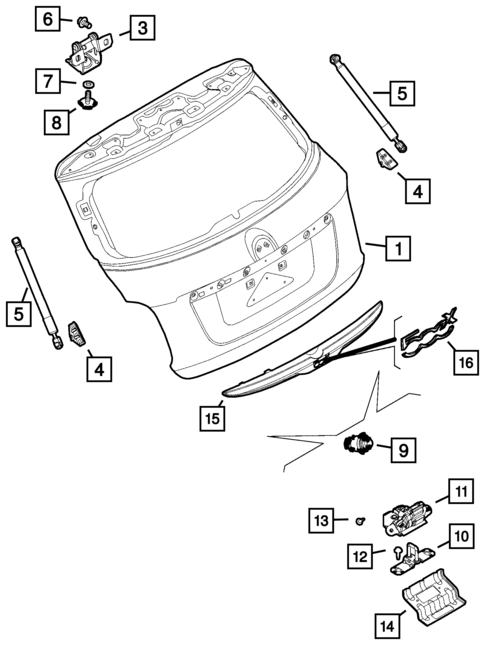 6
3
7
8
5
4
1
5
4
16
15
9
11
13
10
12
14