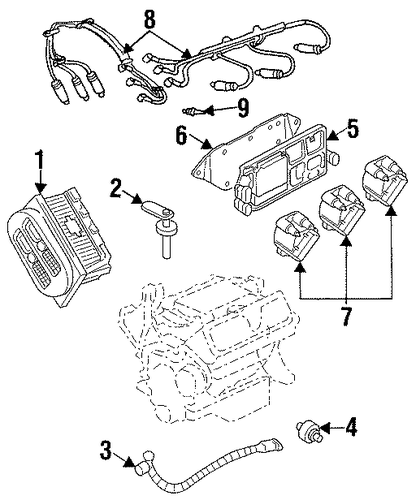 8
9
6
5
1
2
7
4
3