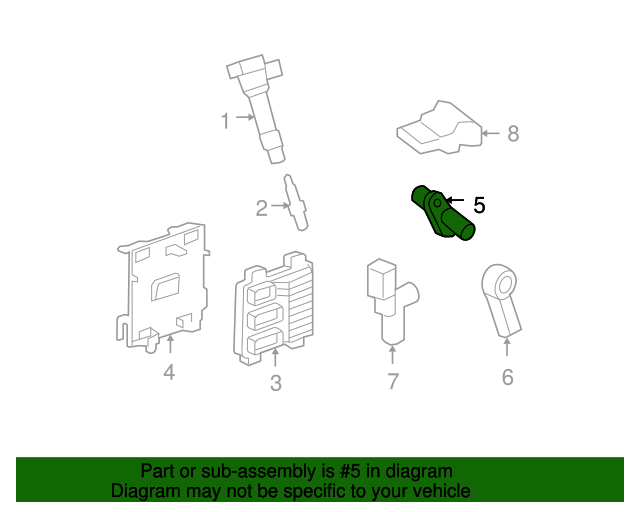 1
8
2
5
4
3
7
6

Part or sub-assembly is #5 in diagram
Diagram may not be specific to your vehicle