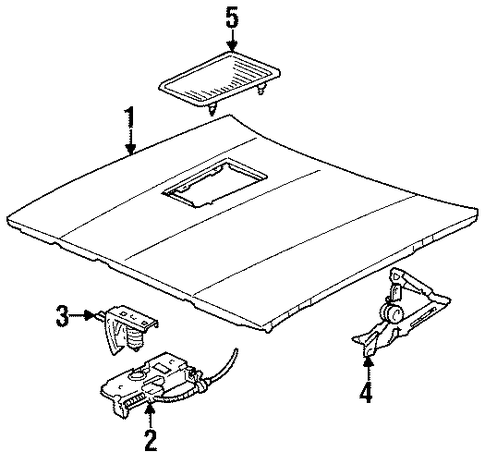 5
1
3
4
2