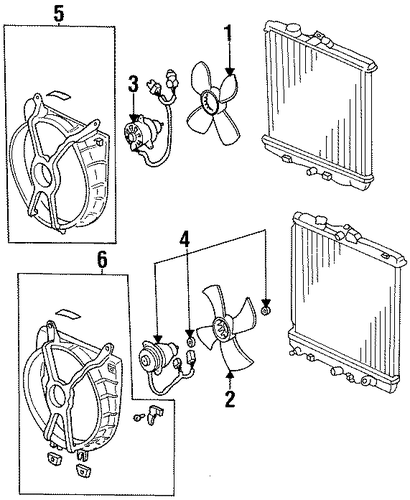 5
1
3
4
6
2