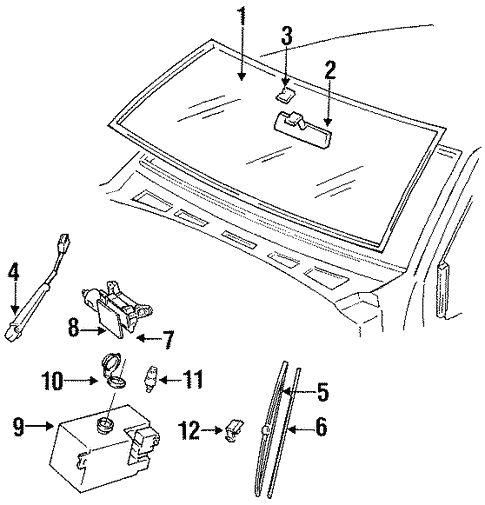 1
3
2
4
8
7
10
11
5
9
12
6