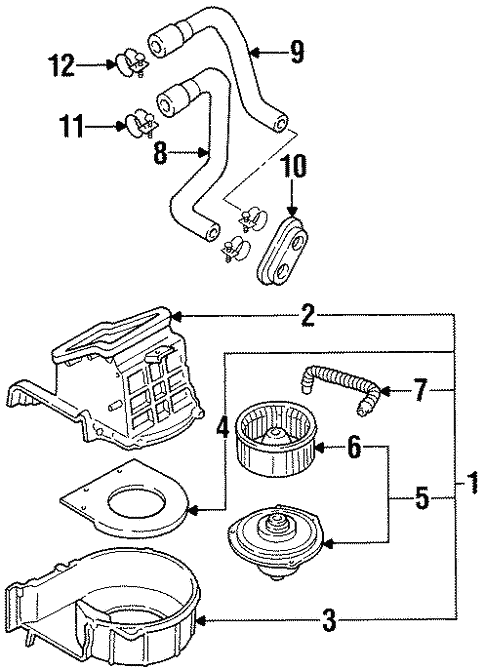 12
9
11
8
10
2
7
4
6
5
1
3