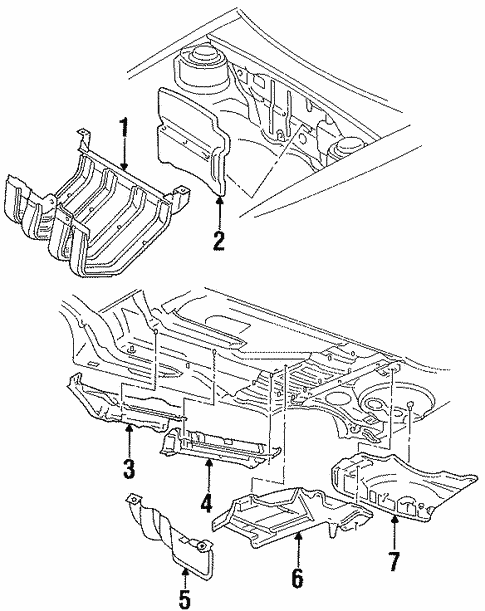 1
2
3
4
5
6
7