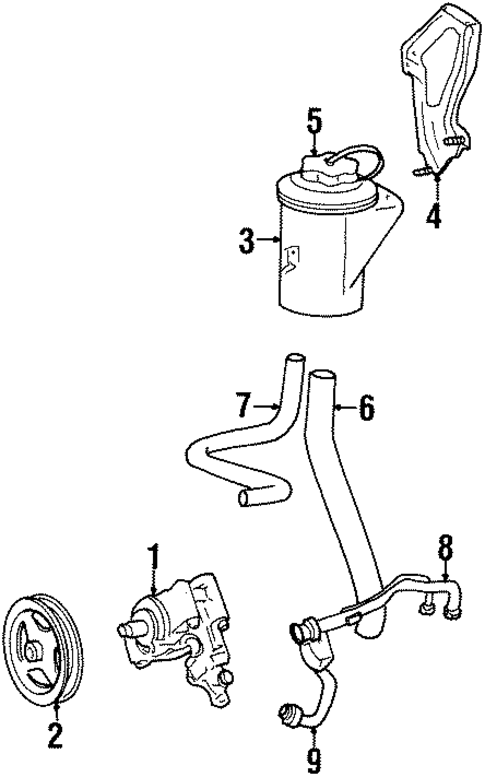 5
4
3
7
6
1
8
2
9