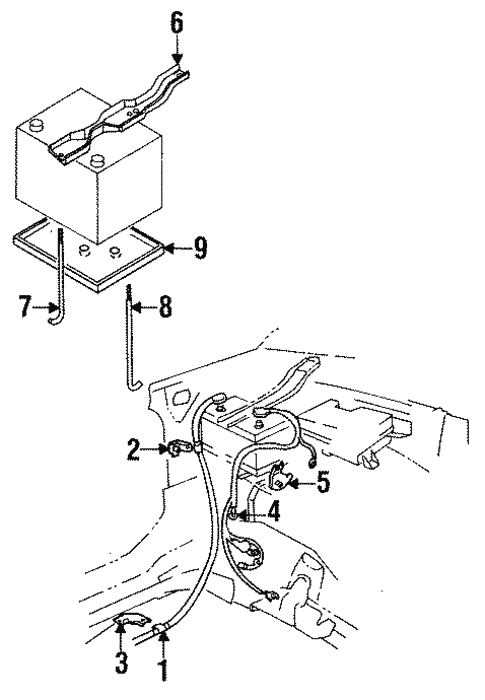 6
9
7
8
2
5
4
3
1