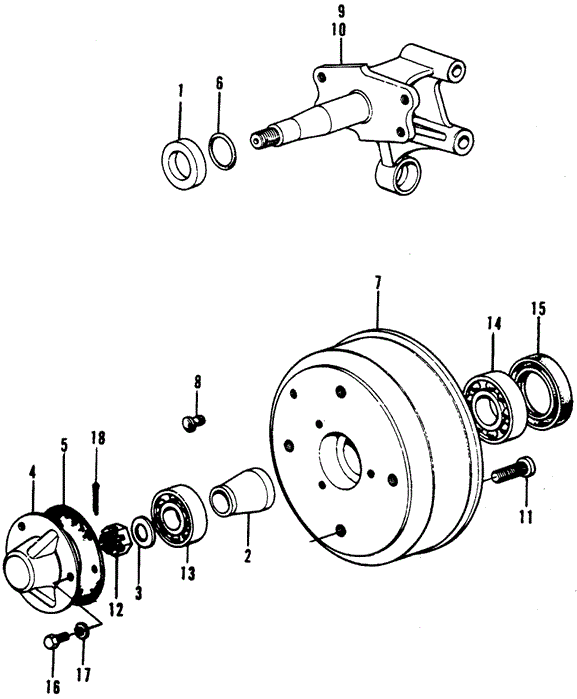 9
10
1
6
7
14
15
8
18
5
4
11
2
13
3
12
16
17