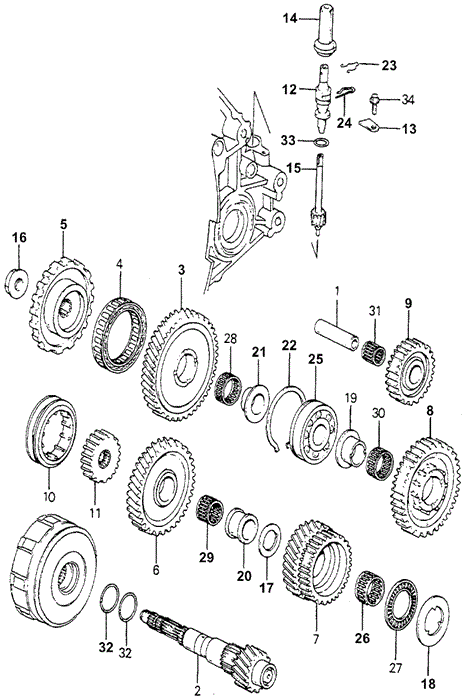 14
23
12
34
24
13
33
15
16
5
4
3
1
31
9
28
21
22
25
19
30
8
10
11
6
29
20
17
7
26
27
18
32
32
2