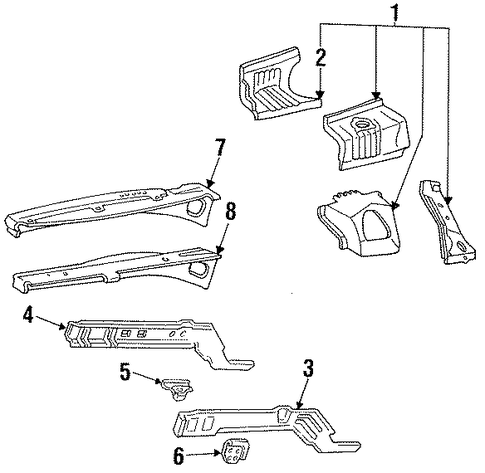 1
2
7
8
4
5
3
6