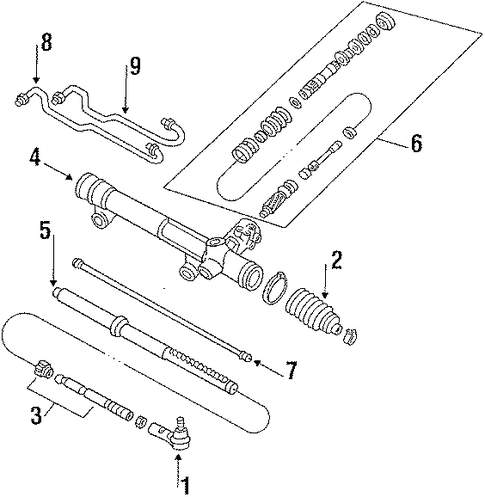 8
9
6
4
5
2
7
3
1