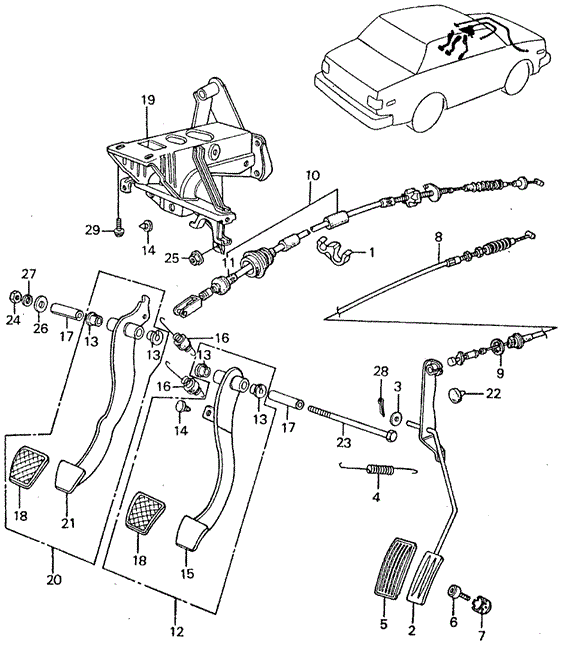 19
10
29
14
25
11
1
8
27
24
26
17
13
13
16
13
16
14
13
17
28
3
9
22
23
4
18
21
18
15
20
12
5
2
6
7