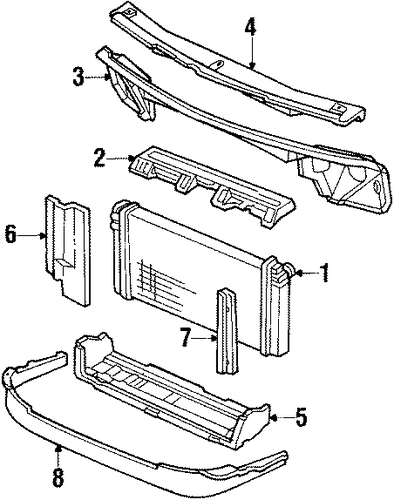 4
3
2
6
1
7
5
8