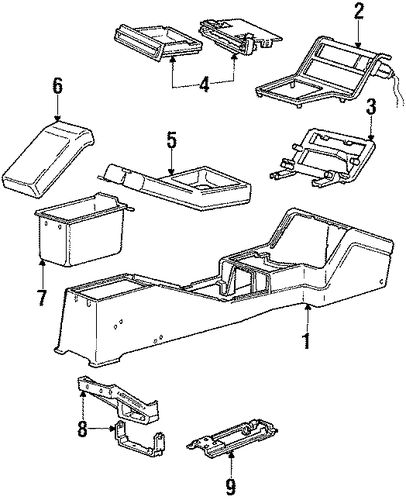 2
4
6
3
5
7
1
8
9