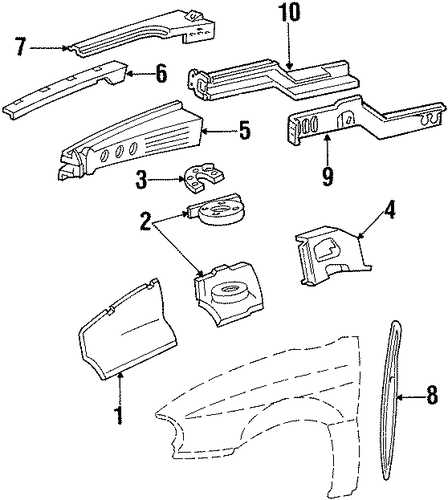 10
7
6
5
9
3
2
4
1
8