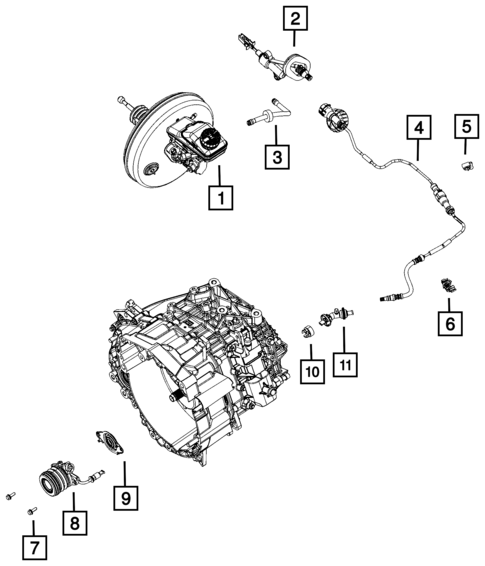 2
1
3
4
5
6
10
11
9
8
7