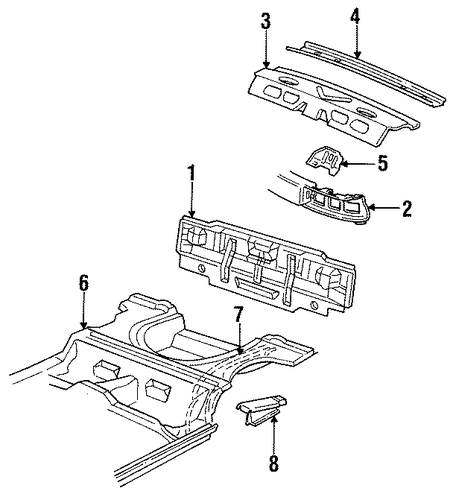 3
4
5
1
2
6
7
8