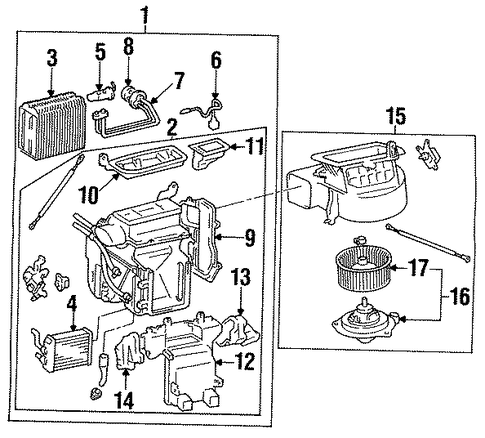 1
3
5
8
7
6
2
11
10
9
13
4
12
14
15
17
16