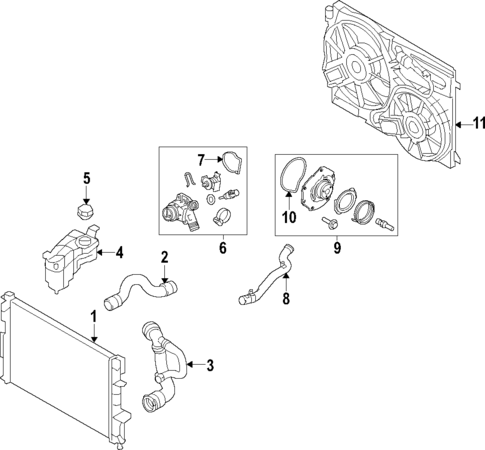 11
7
5
10
6
9
4
2
8
1
3