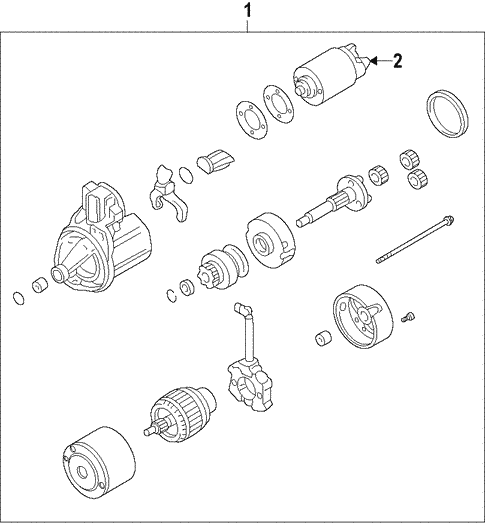 1

2